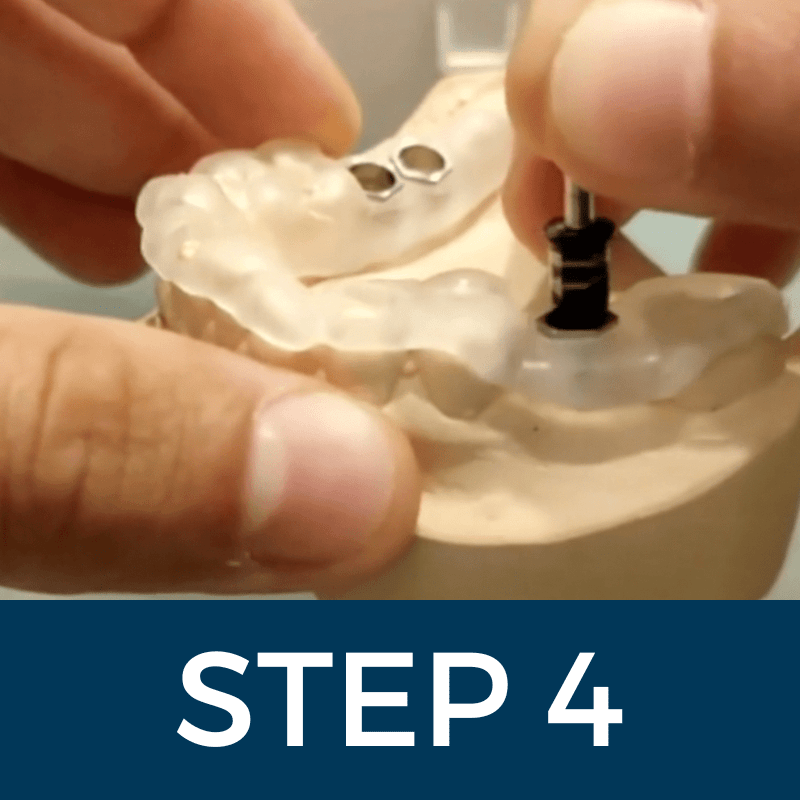 STEP 4